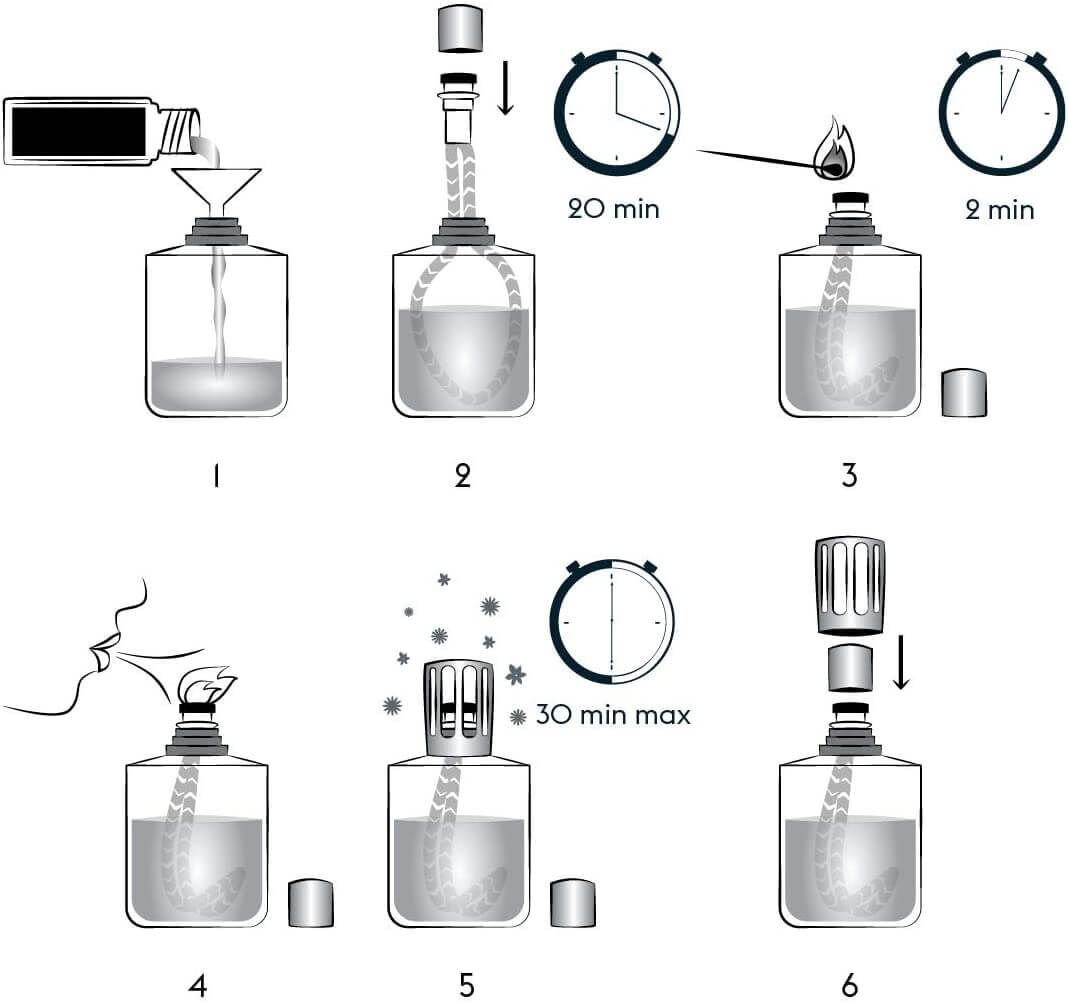 20 min

2 min

1

2

3

30 min max

4

5

6