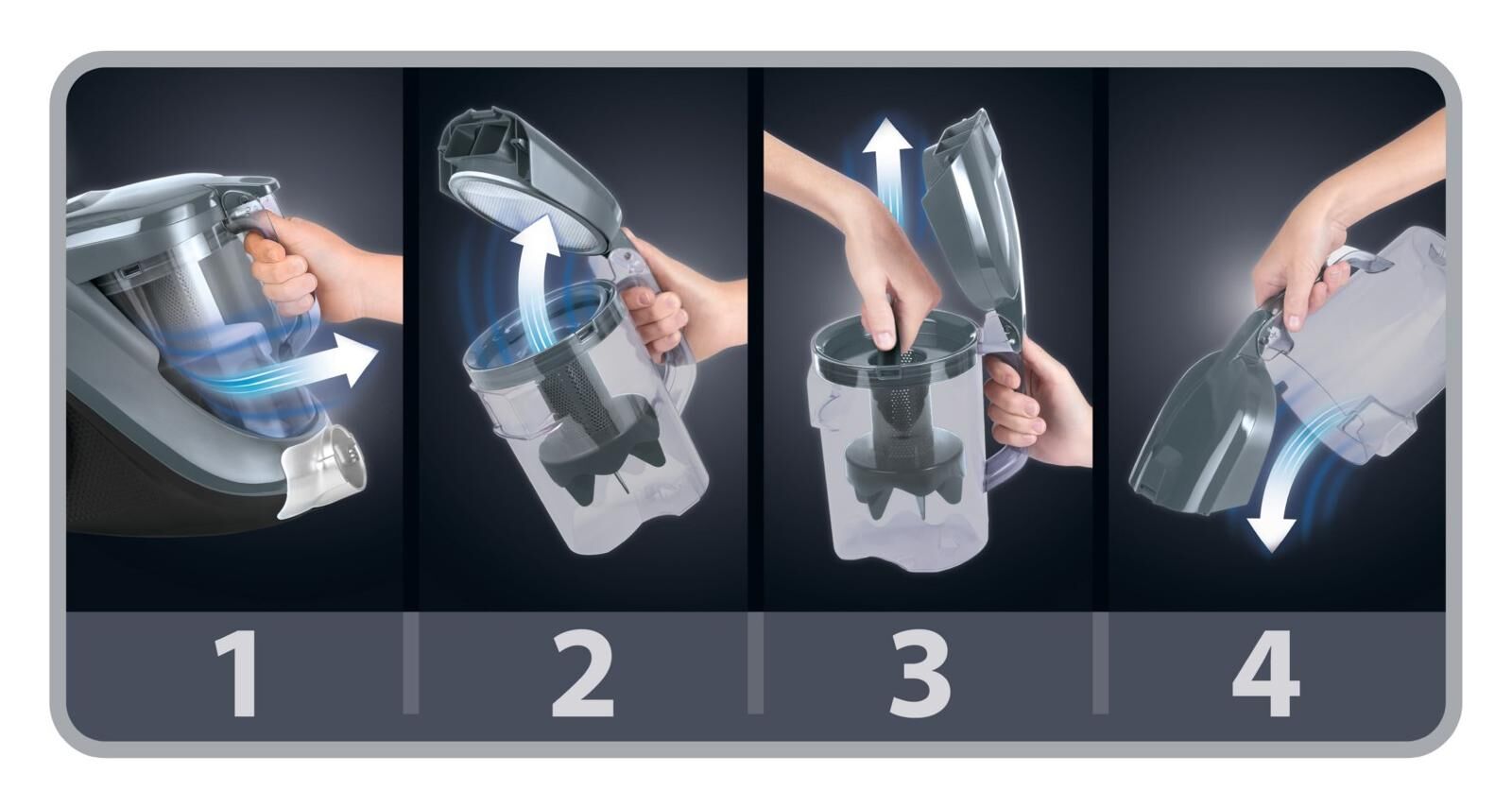 1

2

3

4